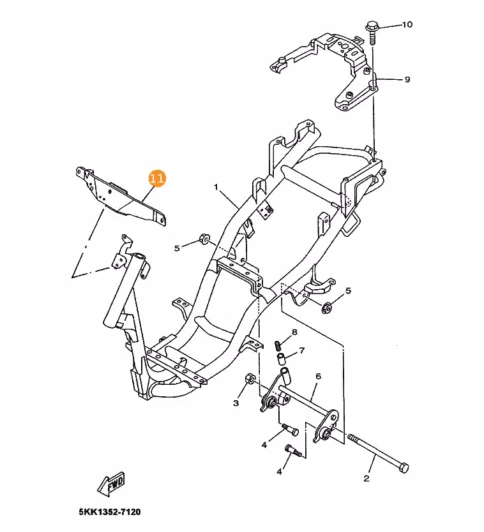 10
9
11
1
5
5
8
7
6
3
4
4
2
FWD
5KK1352-7120